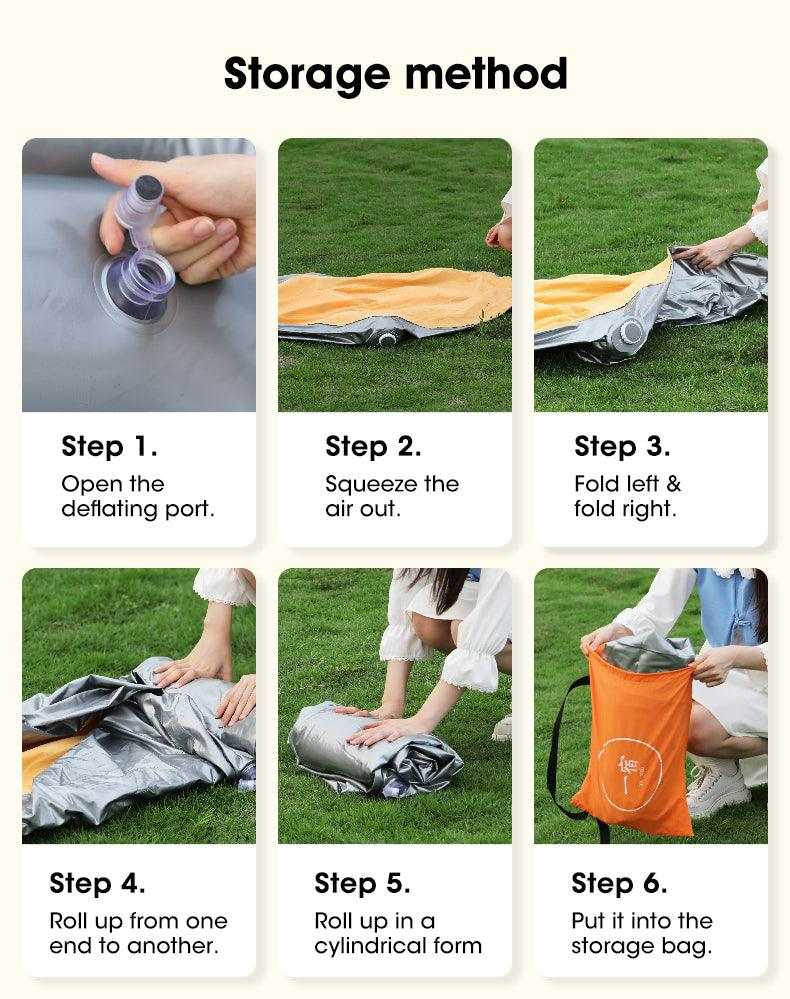 Storage method

Step 1.
Open the deflating port.

Step 2.
Squeeze the air out.

Step 3.
Fold left & fold right.

Step 4.
Roll up from one end to another.

Step 5.
Roll up in a cylindrical form

Step 6.
Put it into the storage bag.